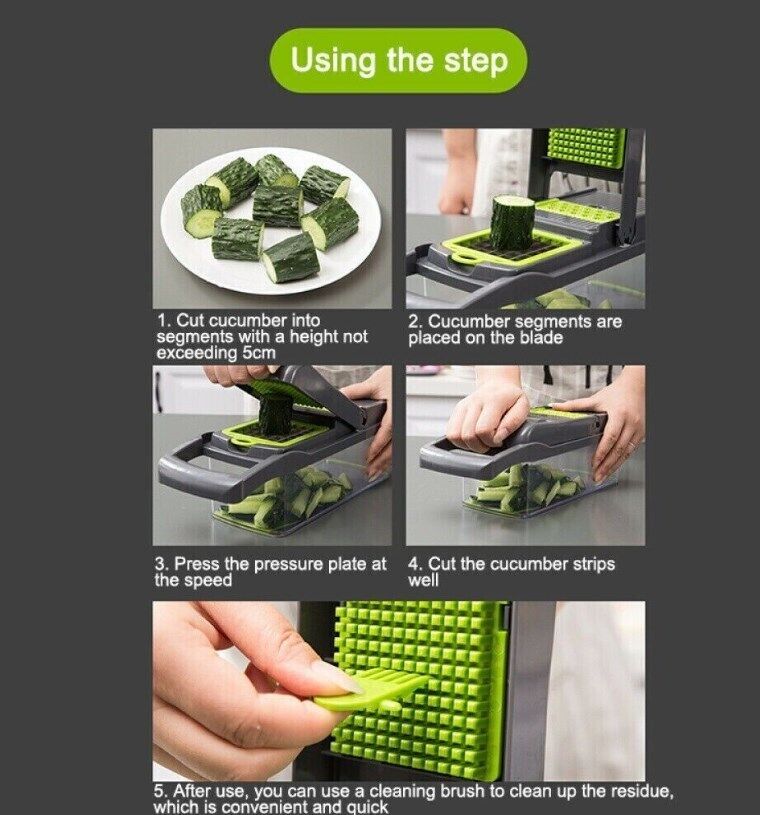 Using the step

1. Cut cucumber into segments with a height not exceeding 5cm

2. Cucumber segments are placed on the blade

3. Press the pressure plate at the speed

4. Cut the cucumber strips well

5. After use, you can use a cleaning brush to clean up the residue, which is convenient and quick